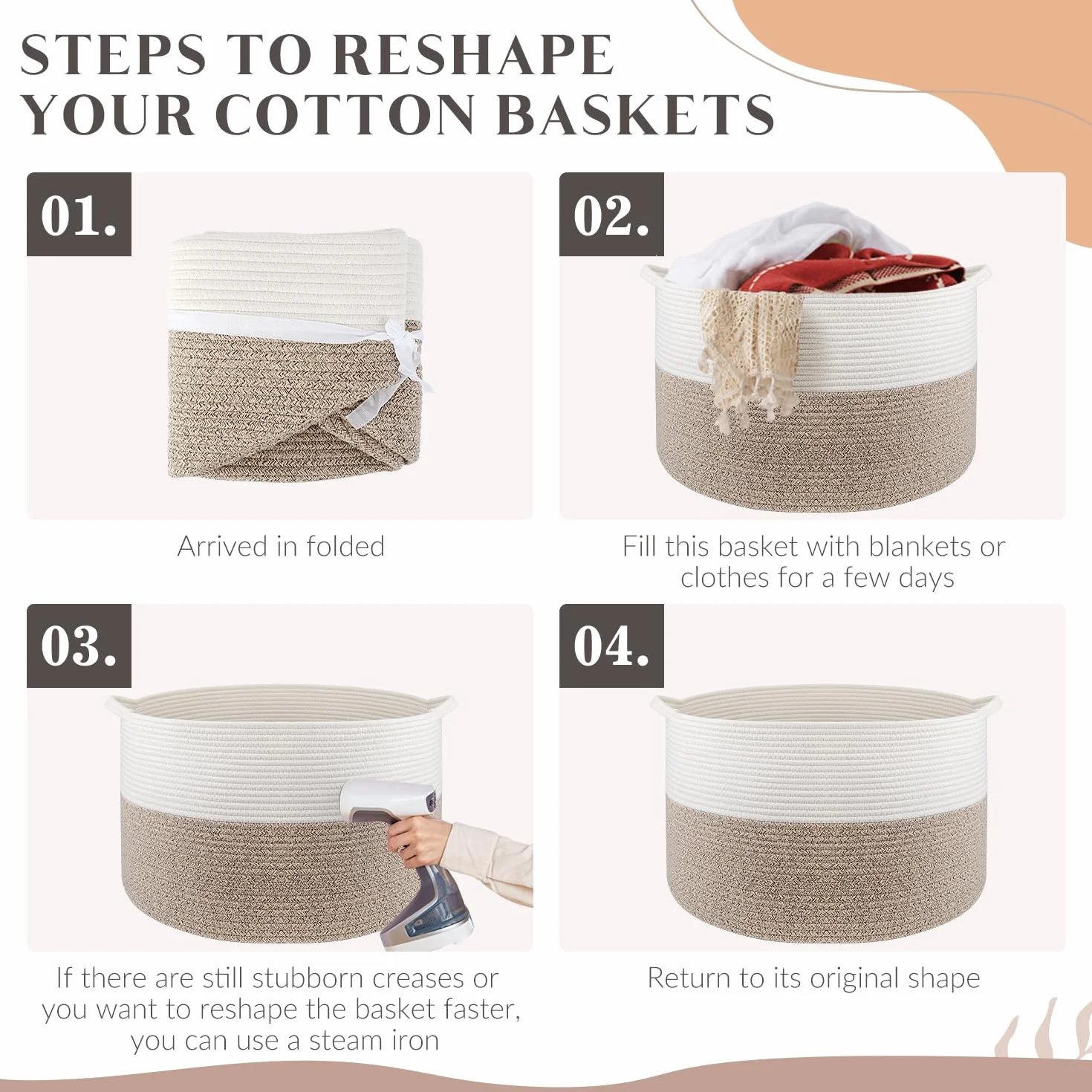 STEPS TO RESHAPE YOUR COTTON BASKETS

01.

Arrived in folded

02.

Fill this basket with blankets or clothes for a few days

03.

If there are still stubborn creases or you want to reshape the basket faster, you can use a steam iron

04.

Return to its original shape